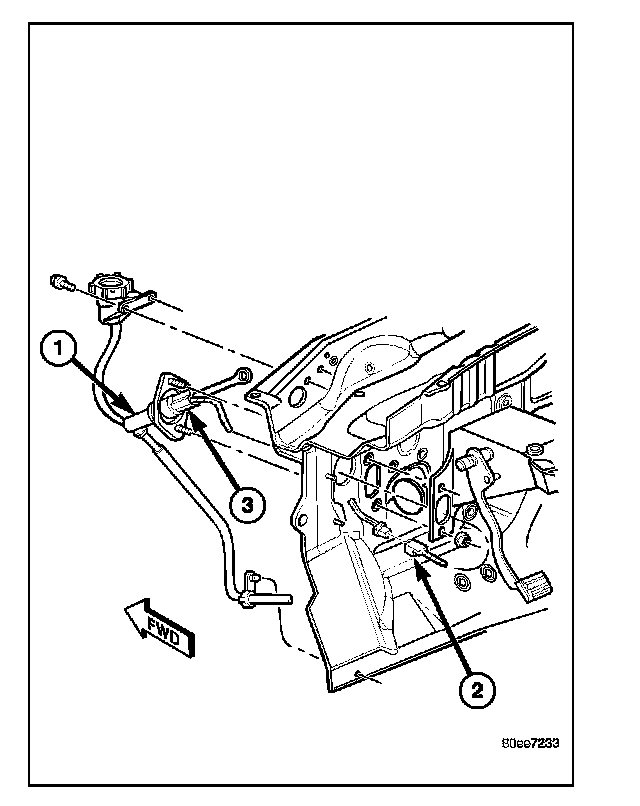 1
3
FWD
2
80ee7233