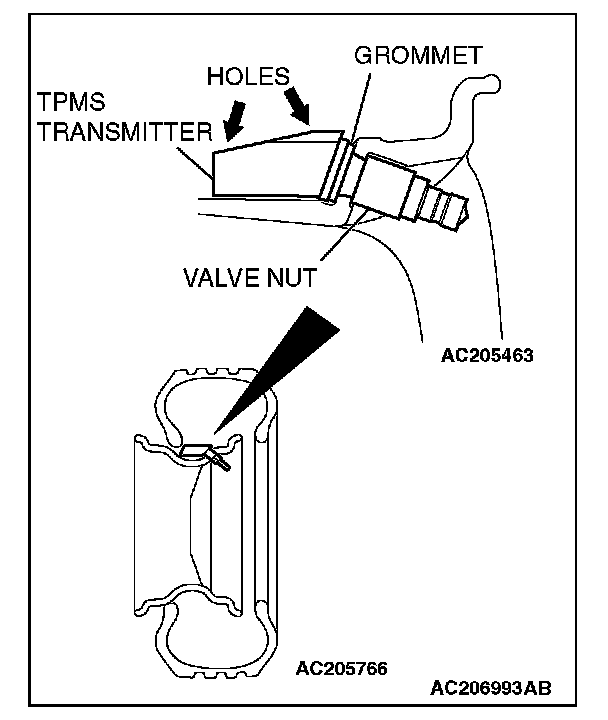 GROMMET
HOLES
TPMS TRANSMITTER
VALVE NUT
AC205463
AC205766
AC206993AB