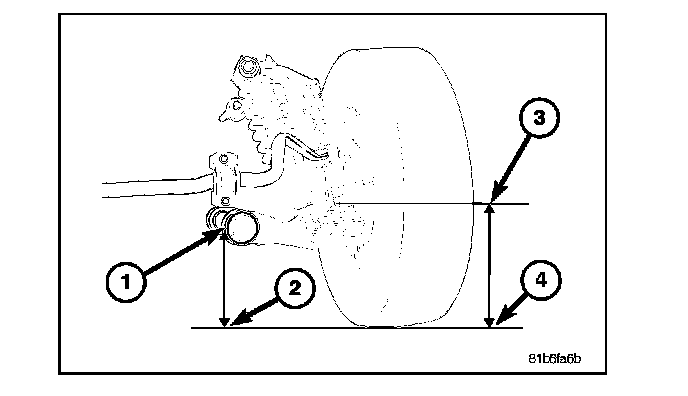 3
1
2
4
81b6fa6b