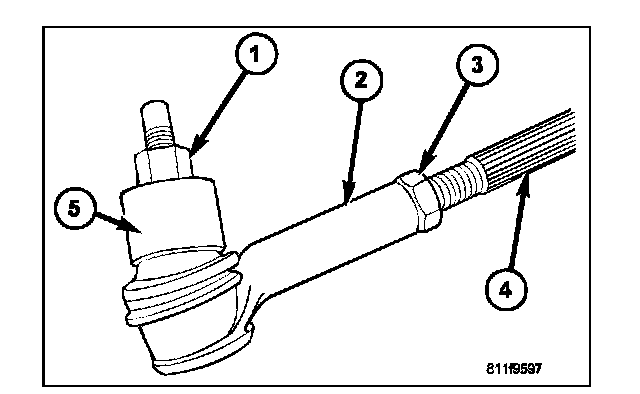 1
2
3
5
4
811f9597