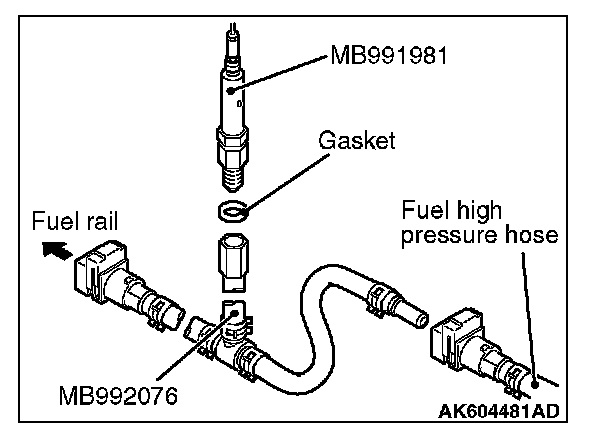 MB991981

Gasket

Fuel rail

Fuel high pressure hose

MB992076

AK604481AD