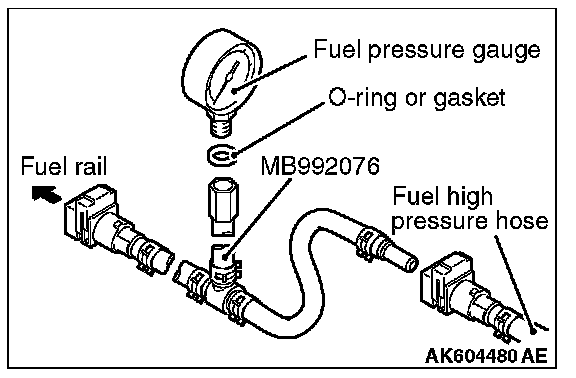 Fuel pressure gauge
O-ring or gasket
Fuel rail
MB992076
Fuel high pressure hose
AK604480 AE