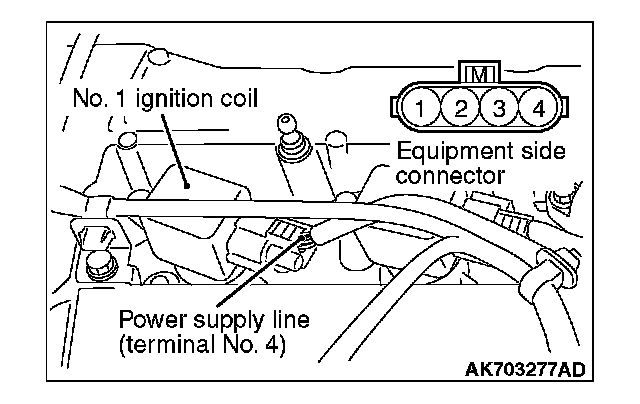 No. 1 ignition coil

M

1 2 3 4

Equipment side connector

Power supply line (terminal No. 4)

AK703277AD