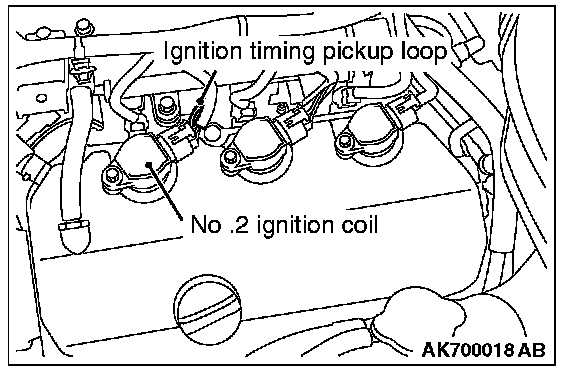 Ignition timing pickup loop

No .2 ignition coil

AK700018 AB