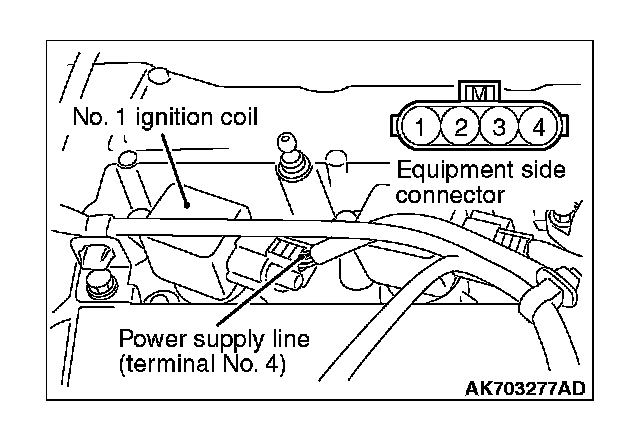 No. 1 ignition coil

M
1 2 3 4

Equipment side connector

Power supply line (terminal No. 4)

AK703277AD