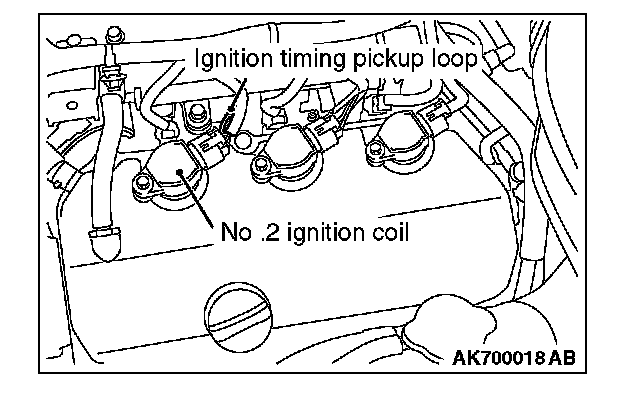 Ignition timing pickup loop

No .2 ignition coil

AK700018 AB