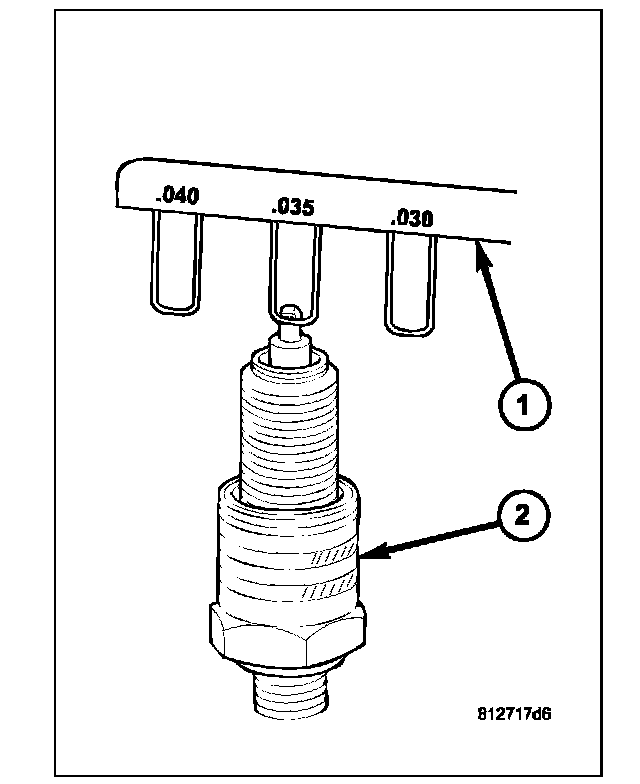 .040
.035
.030
1
2
812717d6