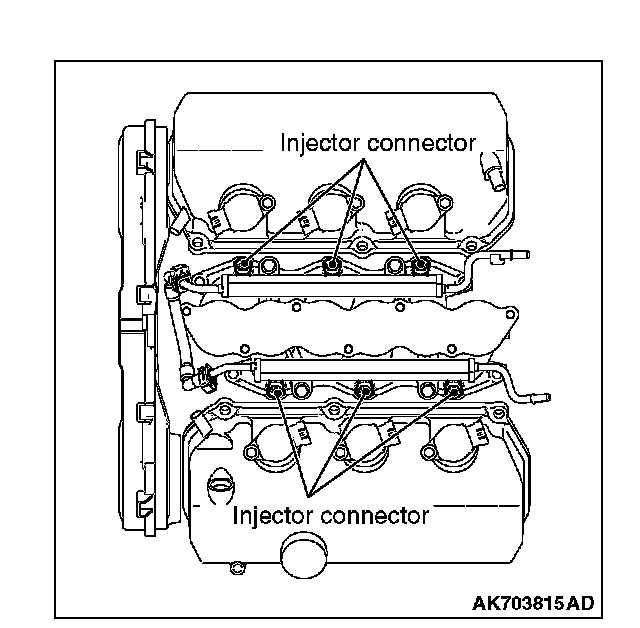 Injector connector

Injector connector

AK703815AD