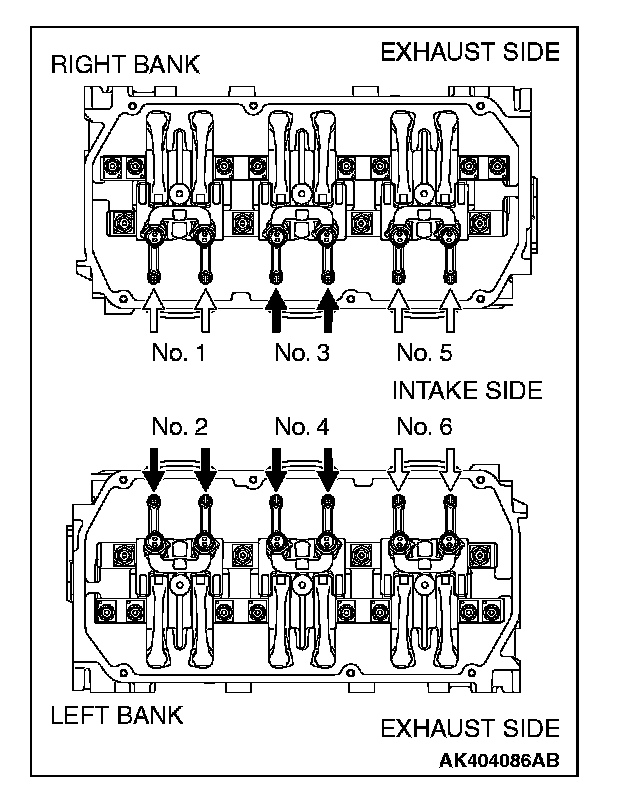 RIGHT BANK

EXHAUST SIDE

No. 1

No. 3

No. 5

INTAKE SIDE

No. 2

No. 4

No. 6

LEFT BANK

EXHAUST SIDE

AK404086AB