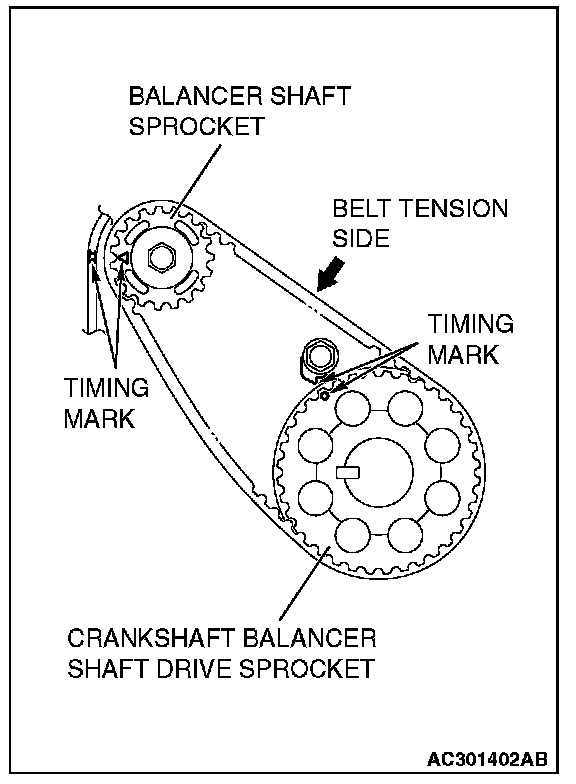 BALANCER SHAFT SPROCKET

BELT TENSION SIDE

TIMING MARK

TIMING MARK

CRANKSHAFT BALANCER SHAFT DRIVE SPROCKET

AC301402AB