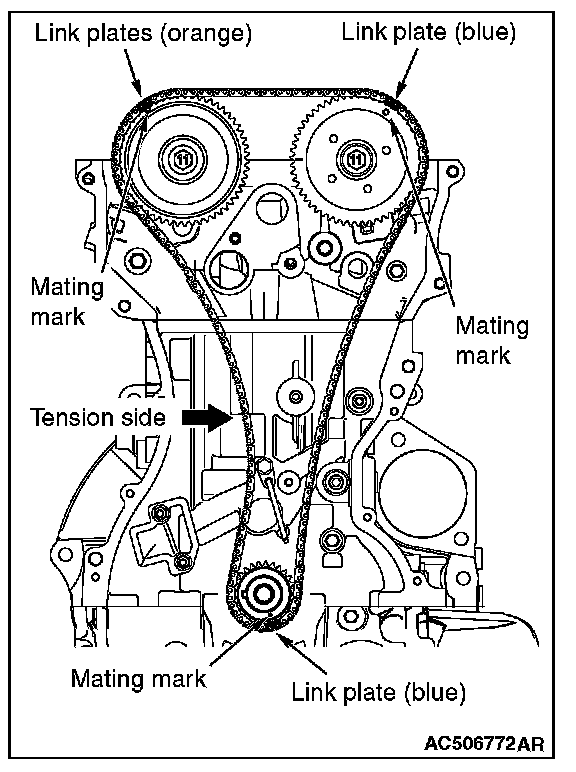 Link plates (orange)
Link plate (blue)

Mating mark

Mating mark

Tension side

Mating mark
Link plate (blue)

AC506772AR