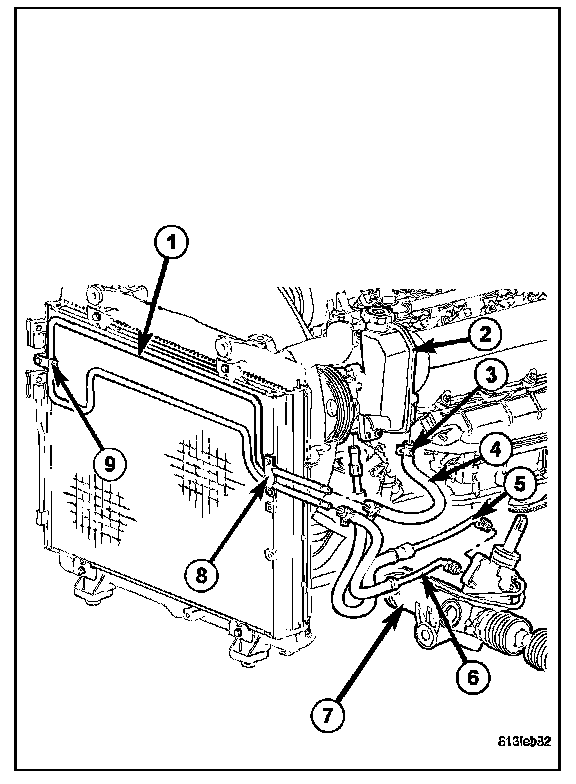 1
2
3
4
5
9
8
6
7
813feb32