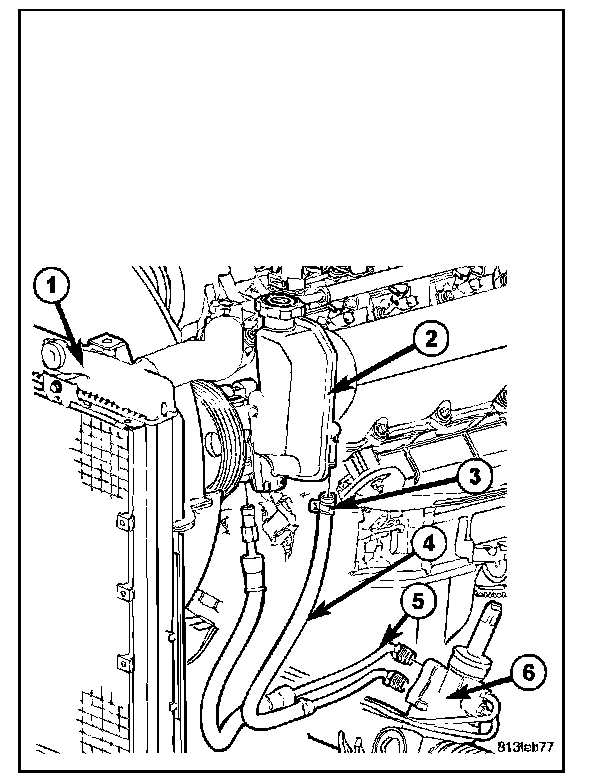 1
2
3
4
5
6
813feb77