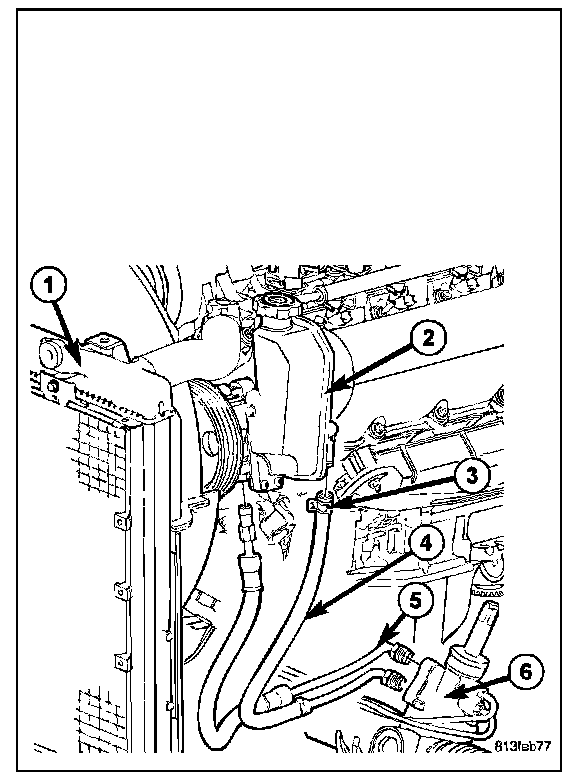 1
2
3
4
5
6
813feb77