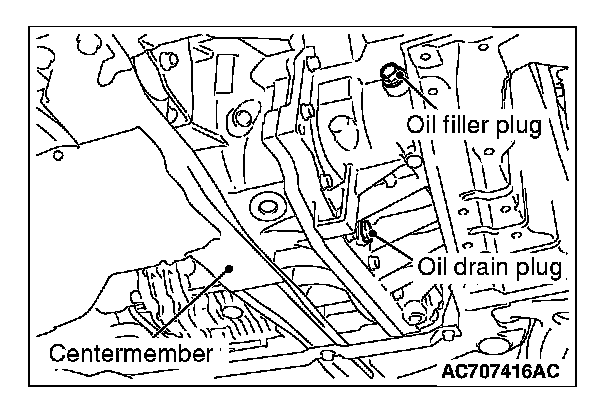 Oil filler plug

Oil drain plug

Centermember

AC707416AC