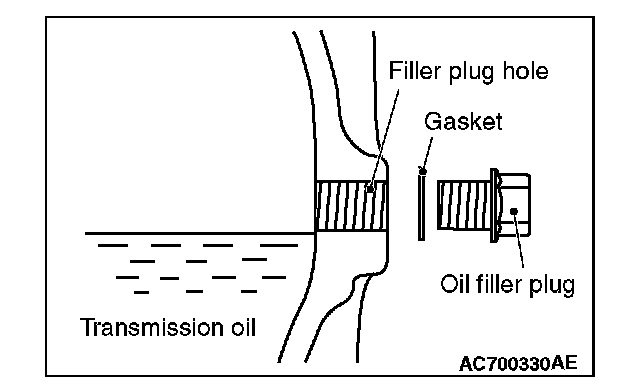 Filler plug hole

Gasket

Oil filler plug

Transmission oil

AC700330AE