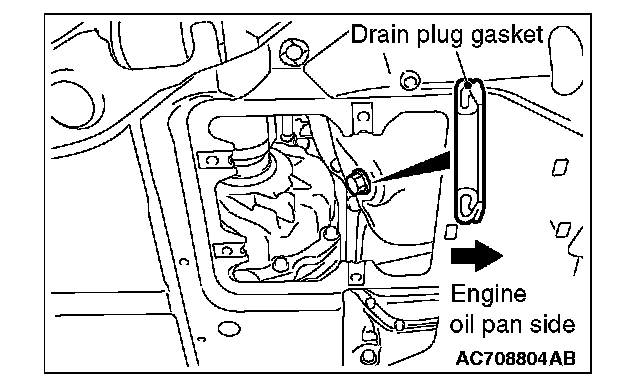 Drain plug gasket

Engine oil pan side

AC708804AB