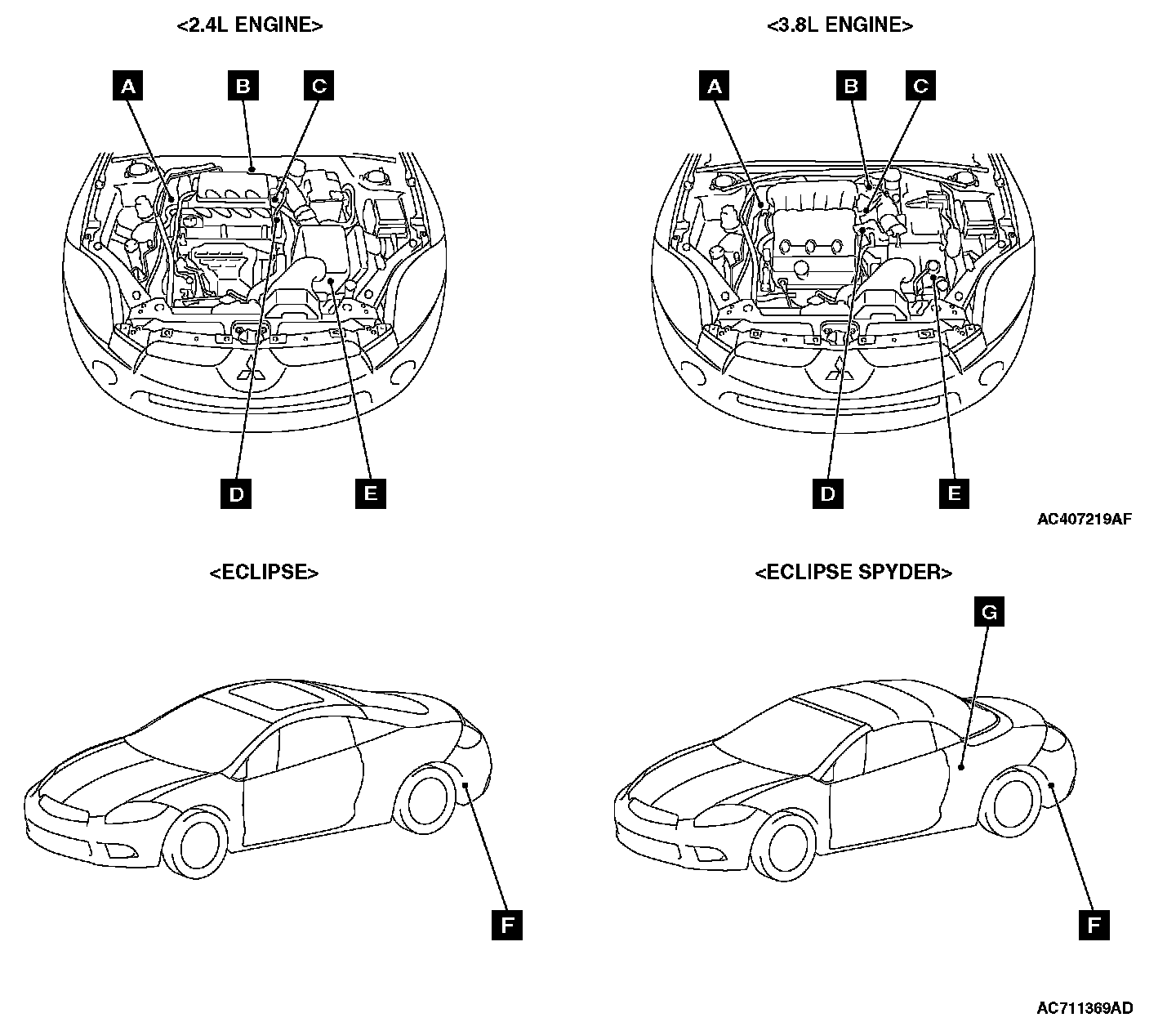 <2.4L ENGINE>

A B C

D E

<3.8L ENGINE>

A B C

D E

AC407219AF

<ECLIPSE>

F

<ECLIPSE SPYDER>

G

F

AC711369AD