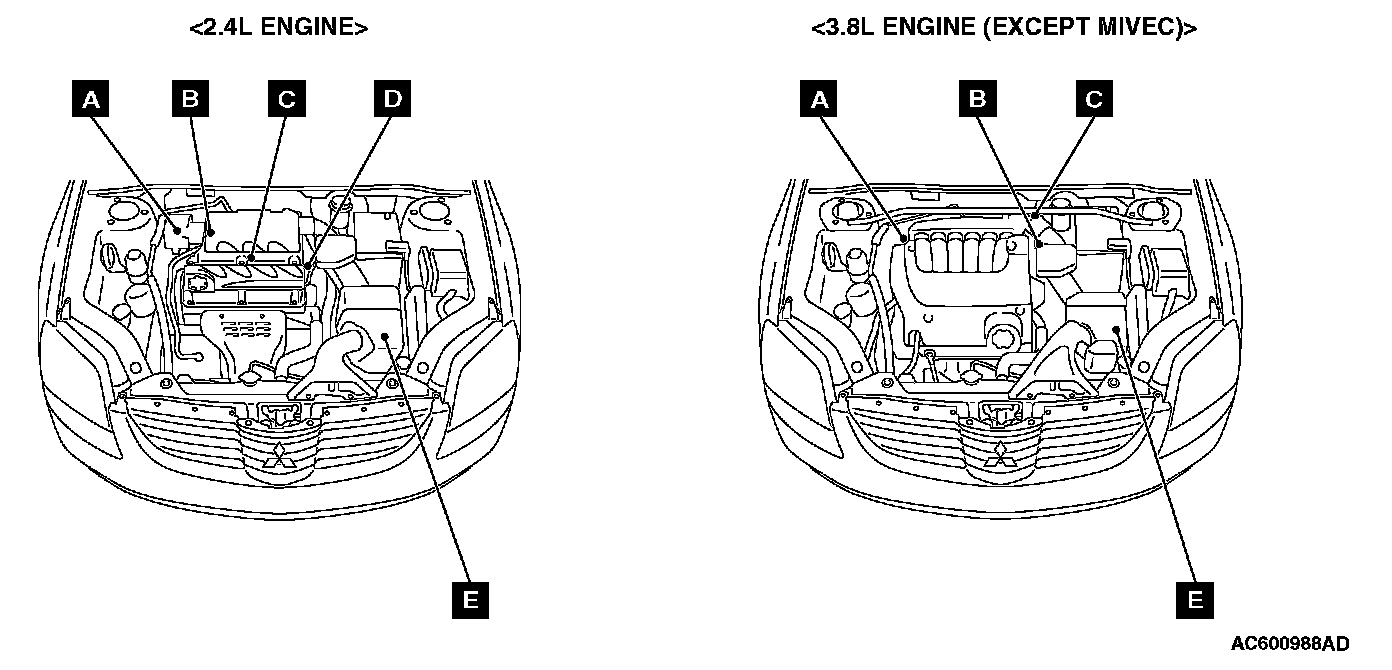 <2.4L ENGINE>

A
B
C
D
E

<3.8L ENGINE (EXCEPT MIVEC)>

A
B
C
E

AC600988AD