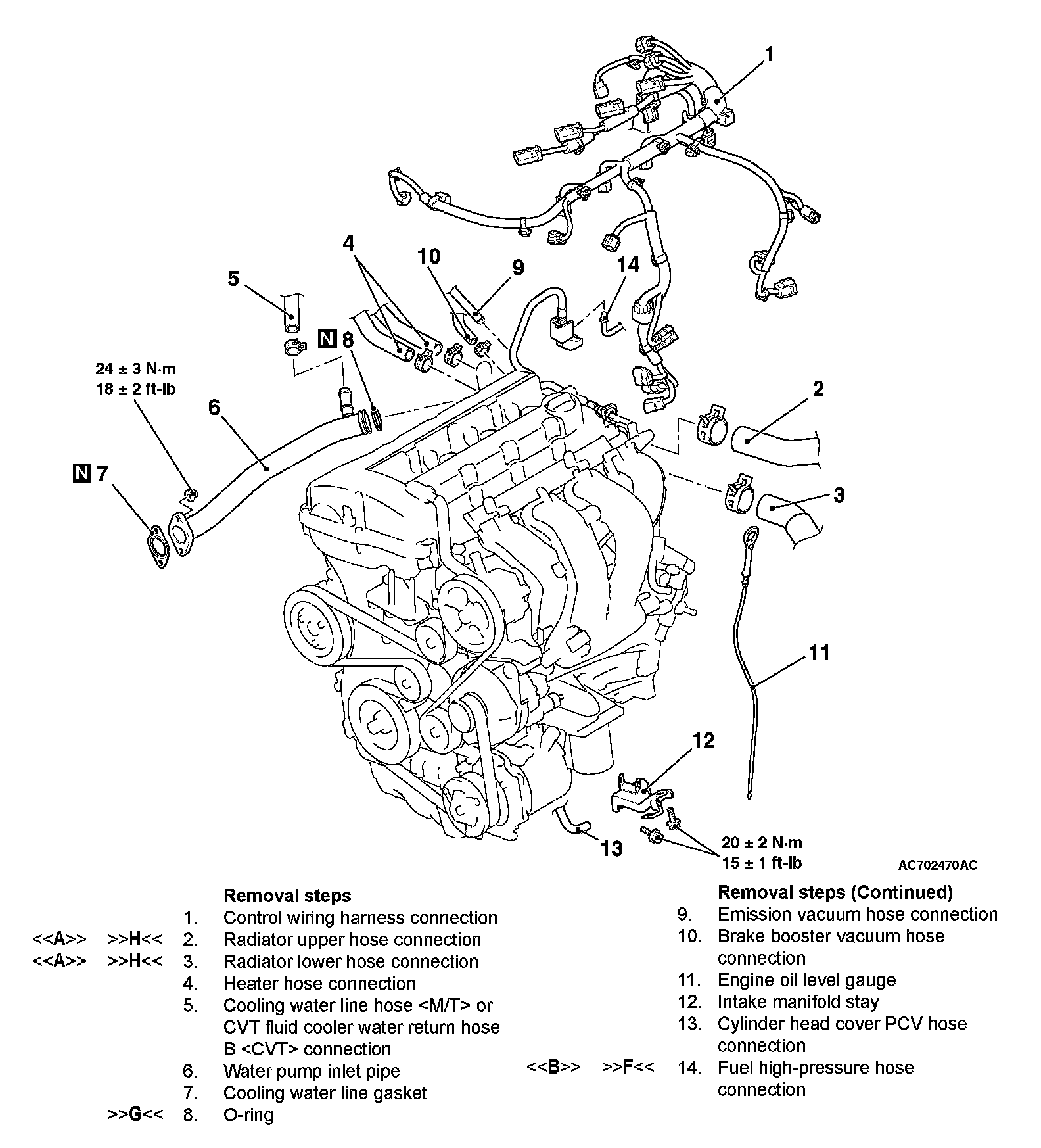 1

4

10

9

14

5

N 8

24 ± 3 N·m
18 ± 2 ft-lb

6

2

N 7

3

11

12

13

20 ± 2 N·m
15 ± 1 ft-lb

AC702470AC

Removal steps
1. Control wiring harness connection
<<A>> >>H<< 2. Radiator upper hose connection
<<A>> >>H<< 3. Radiator lower hose connection
4. Heater hose connection
5. Cooling water line hose <M/T> or CVT fluid cooler water return hose B <CVT> connection
6. Water pump inlet pipe
7. Cooling water line gasket
>>G<< 8. O-ring

Removal steps (Continued)
9. Emission vacuum hose connection
10. Brake booster vacuum hose connection
11. Engine oil level gauge
12. Intake manifold stay
13. Cylinder head cover PCV hose connection
<<B>> >>F<< 14. Fuel high-pressure hose connection