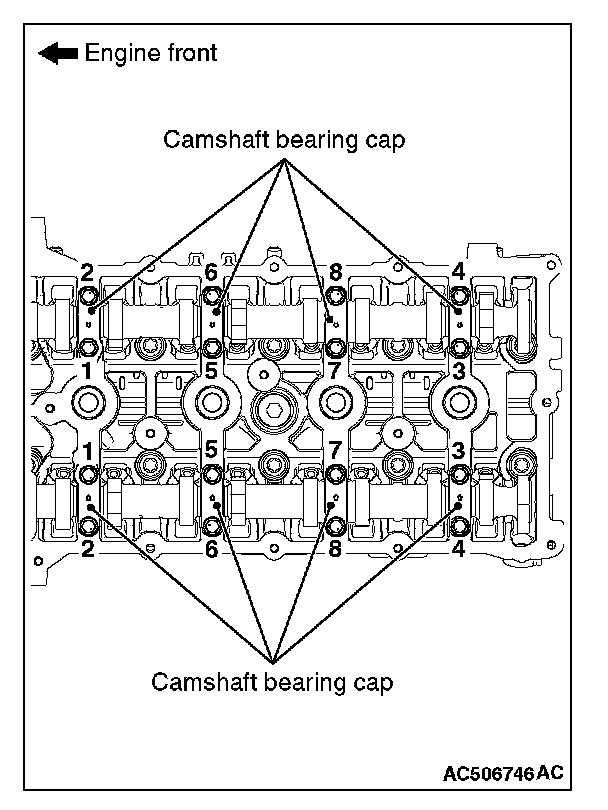 Engine front

Camshaft bearing cap

2 6 8 4

1 5 7 3

1 5 7 3

2 6 8 4

Camshaft bearing cap

AC506746AC