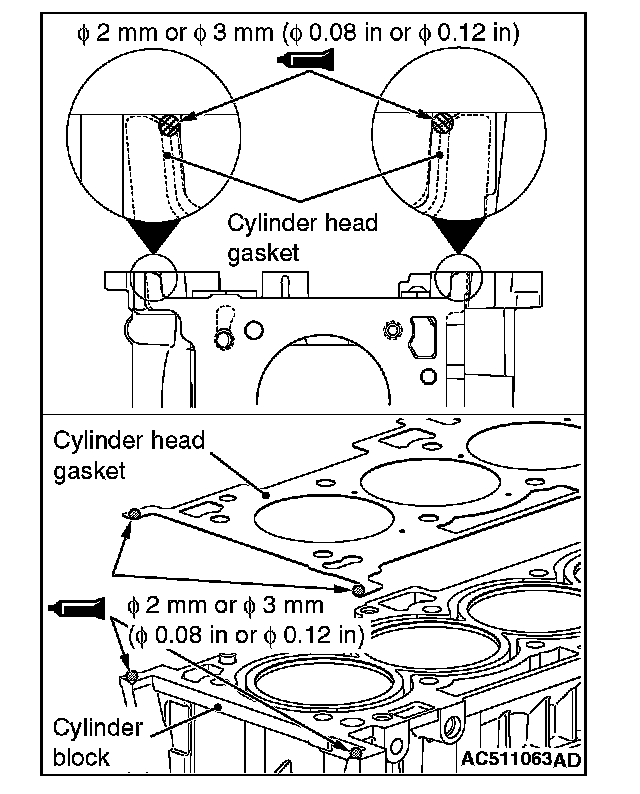 $\phi$ 2 mm or $\phi$ 3 mm ($\phi$ 0.08 in or $\phi$ 0.12 in)

Cylinder head gasket

Cylinder head gasket

$\phi$ 2 mm or $\phi$ 3 mm ($\phi$ 0.08 in or $\phi$ 0.12 in)

Cylinder block

AC511063AD