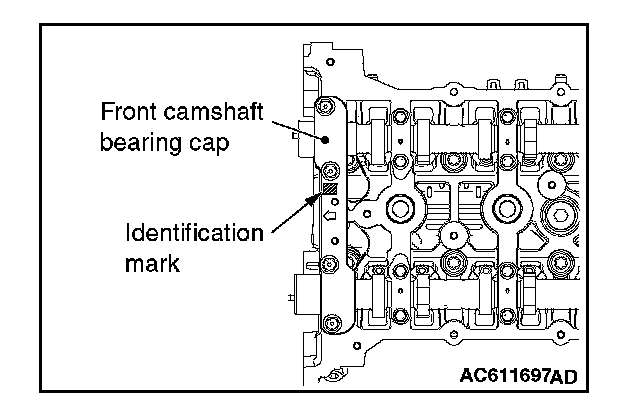 Front camshaft bearing cap

Identification mark

AC611697AD