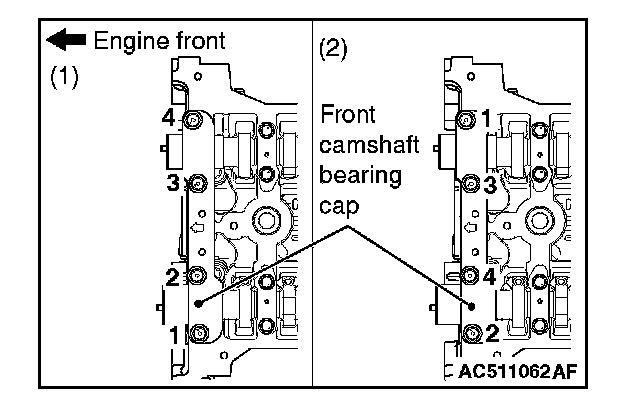 Engine front

(1)

4

3

2

1

(2)

Front camshaft bearing cap

1

3

4

2

AC511062AF