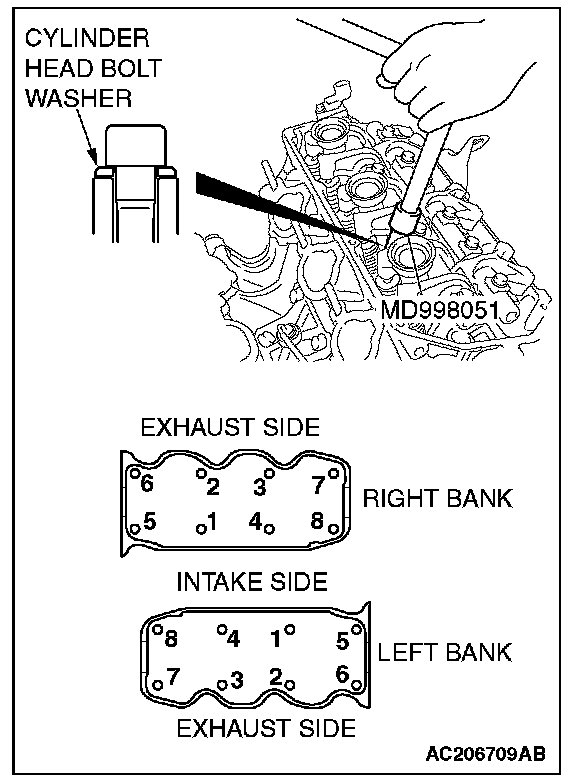 CYLINDER HEAD BOLT WASHER

MD998051

EXHAUST SIDE

6 2 3 7
5 1 4 8

RIGHT BANK

INTAKE SIDE

8 4 1 5
7 3 2 6

LEFT BANK

EXHAUST SIDE

AC206709AB