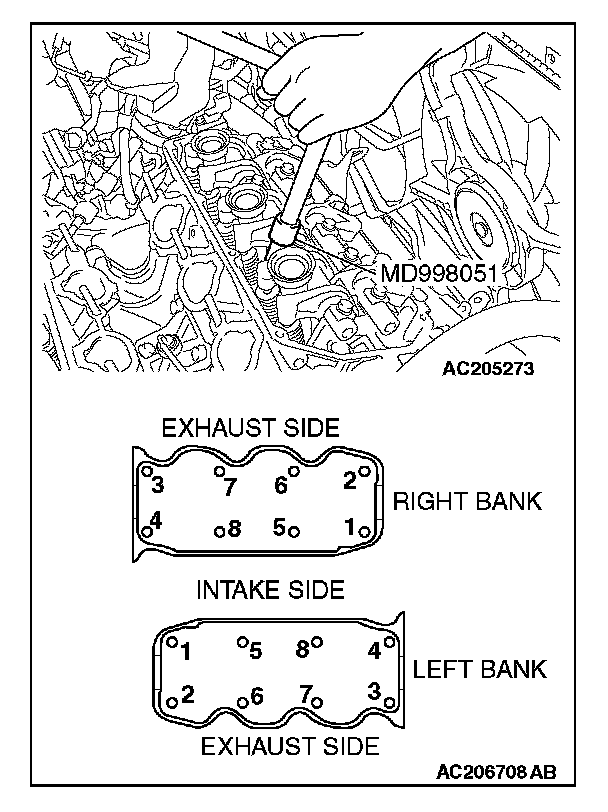 MD998051

AC205273

EXHAUST SIDE

3 7 6 2

4 8 5 1

RIGHT BANK

INTAKE SIDE

1 5 8 4

2 6 7 3

LEFT BANK

EXHAUST SIDE

AC206708 AB