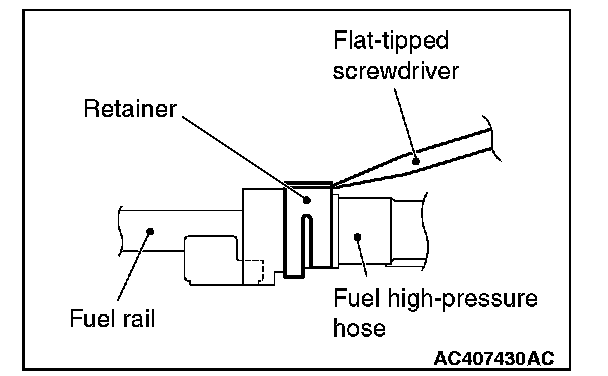 Flat-tipped screwdriver

Retainer

Fuel rail

Fuel high-pressure hose

AC407430AC