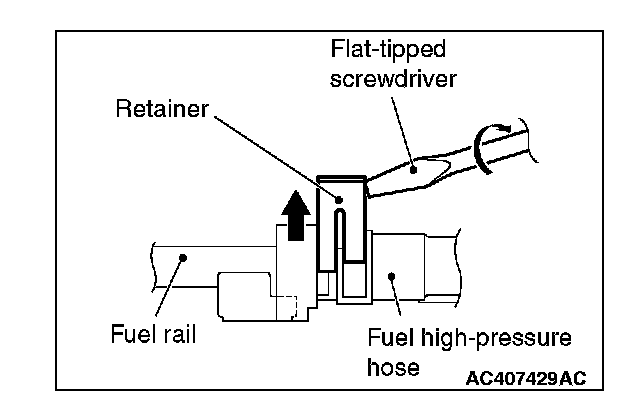 Flat-tipped screwdriver

Retainer

Fuel rail

Fuel high-pressure hose

AC407429AC