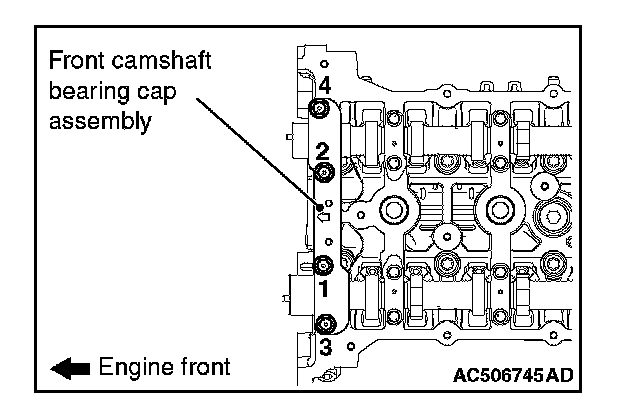 Front camshaft bearing cap assembly

4

2

1

3

Engine front

AC506745AD