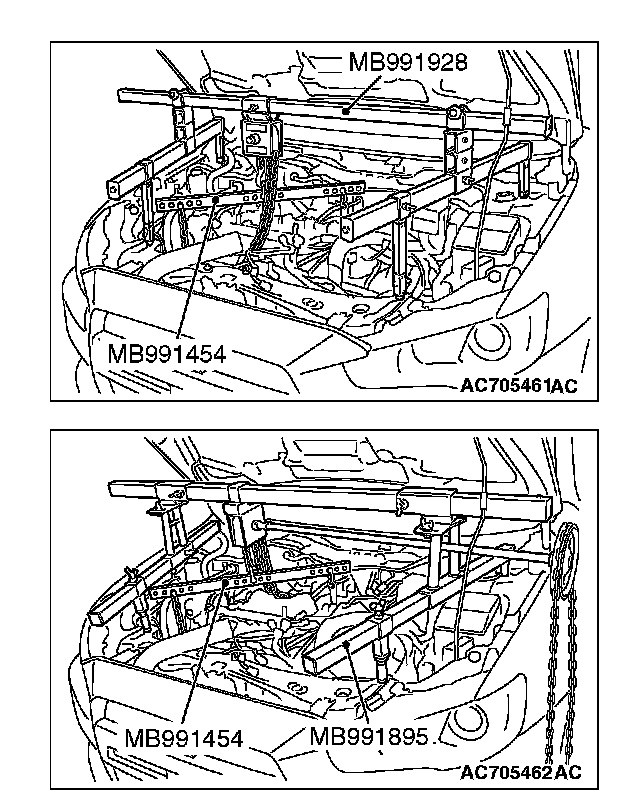 MB991928

MB991454

AC705461AC

MB991454

MB991895

AC705462AC