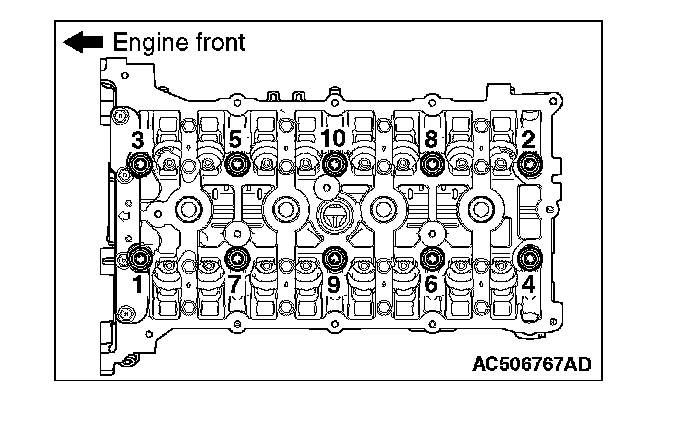 Engine front

3 5 10 8 2

1 7 9 6 4

AC506767AD