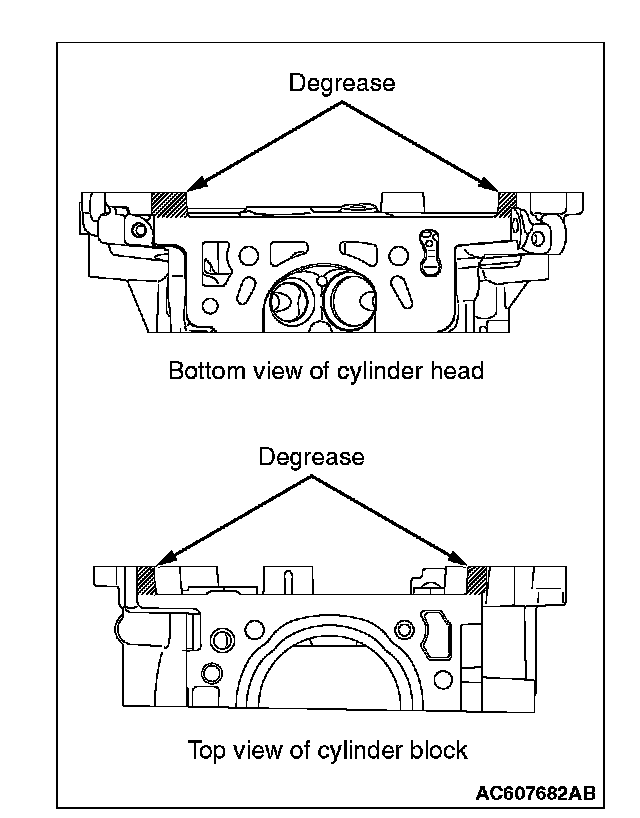 Degrease

Bottom view of cylinder head

Degrease

Top view of cylinder block

AC607682AB