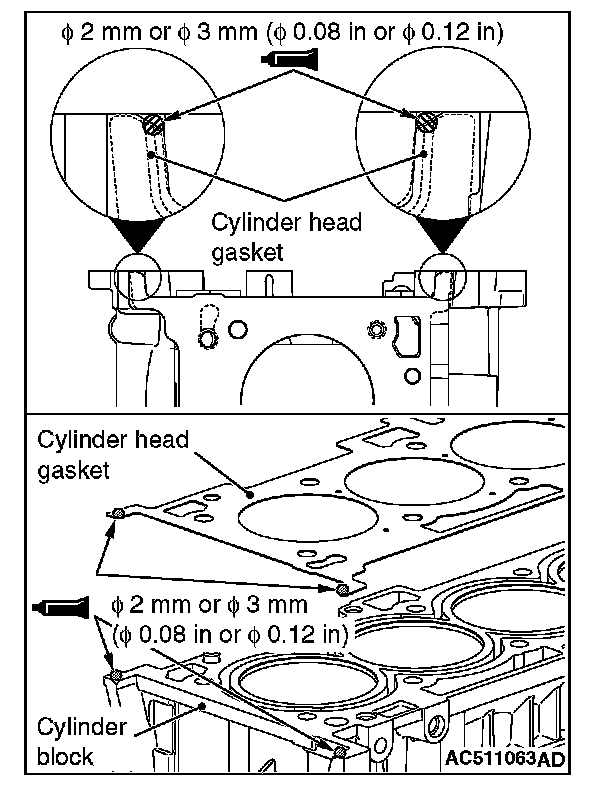 $\phi$ 2 mm or $\phi$ 3 mm ($\phi$ 0.08 in or $\phi$ 0.12 in)

Cylinder head gasket

Cylinder head gasket

$\phi$ 2 mm or $\phi$ 3 mm ($\phi$ 0.08 in or $\phi$ 0.12 in)

Cylinder block

AC511063AD