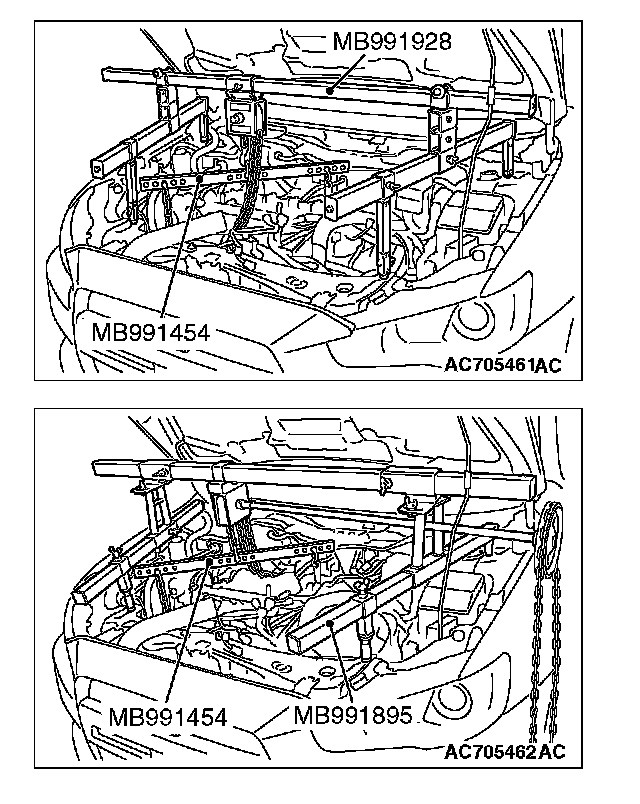 MB991928

MB991454

AC705461AC

MB991454

MB991895

AC705462AC