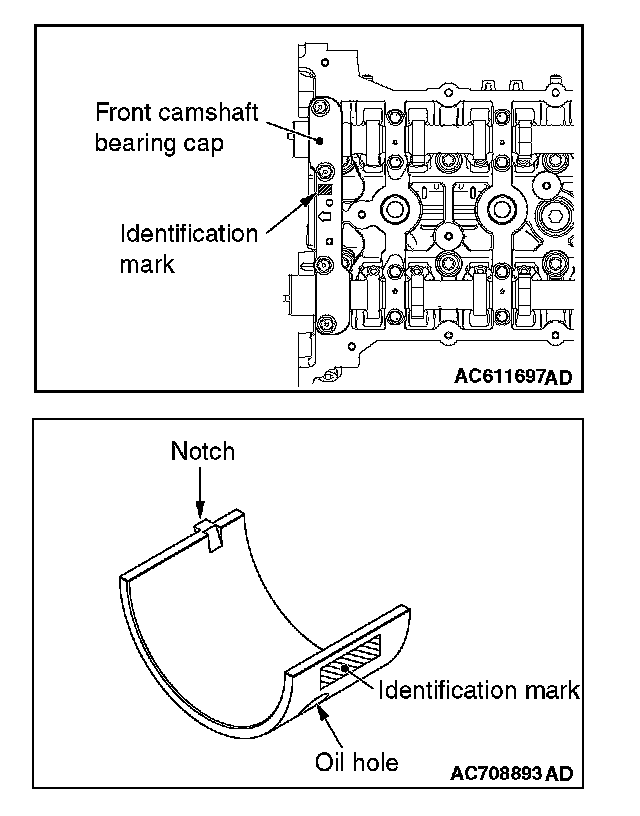 Front camshaft bearing cap

Identification mark

AC611697AD

Notch

Identification mark

Oil hole

AC708893AD