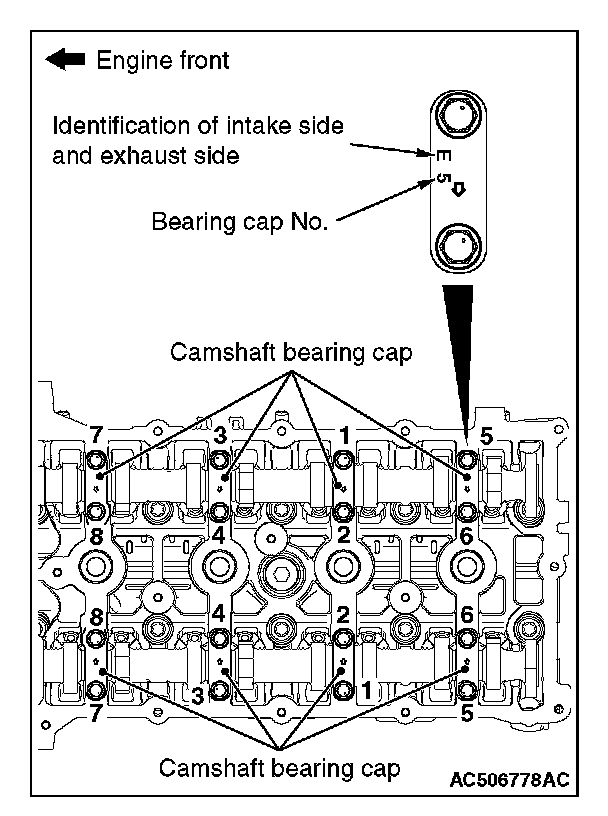 Engine front

Identification of intake side and exhaust side

E
5

Bearing cap No.

Camshaft bearing cap

7 3 1 5
8 4 2 6
8 4 2 6
7 3 1 5

Camshaft bearing cap

AC506778AC