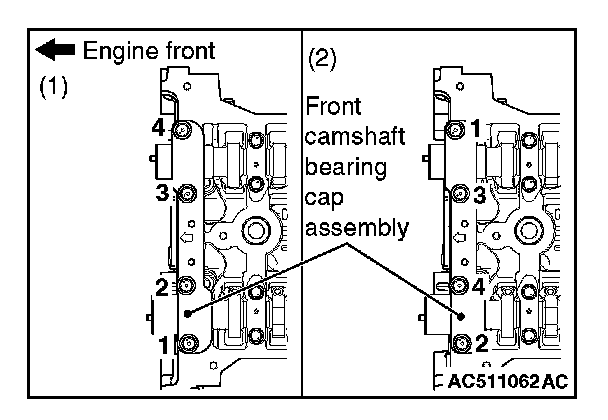 Engine front
(1)
4
3
2
1
(2)
Front camshaft bearing cap assembly
1
3
4
2
AC511062AC