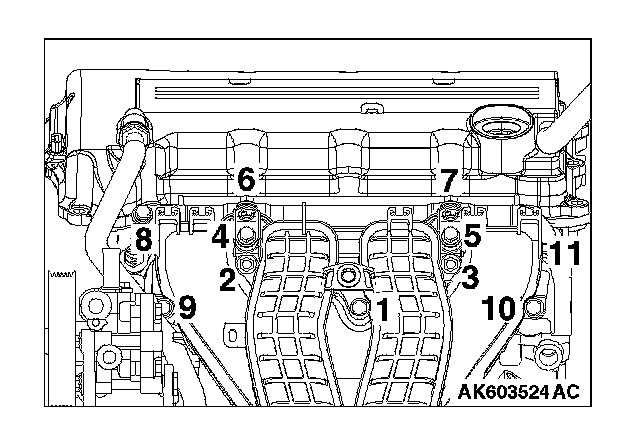 6
7
8
4
5
11
2
3
9
1
10
AK603524 AC