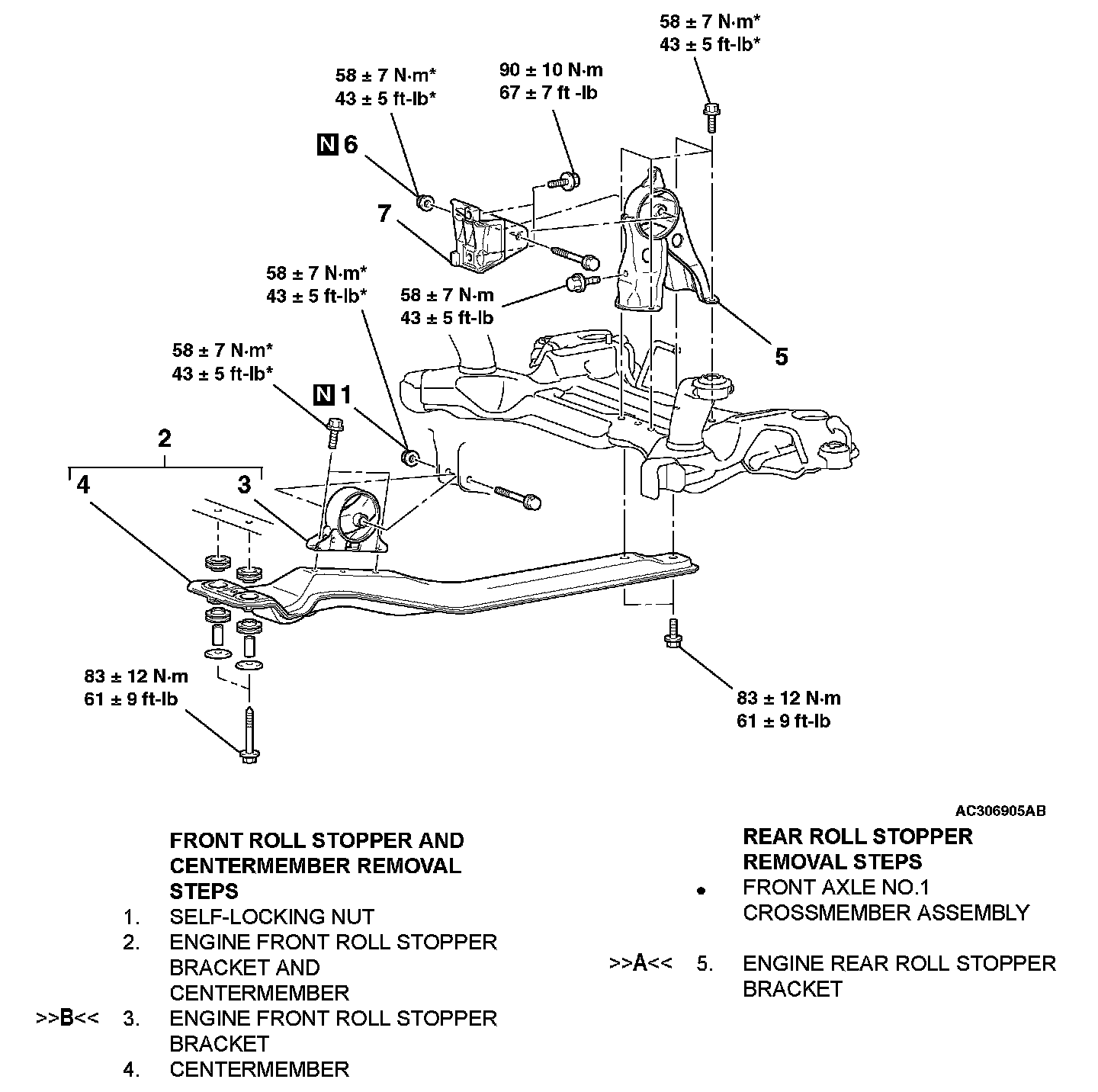 58 ± 7 N·m*
43 ± 5 ft-lb*

58 ± 7 N·m*
43 ± 5 ft-lb*

90 ± 10 N·m
67 ± 7 ft -lb

N 6

7

58 ± 7 N·m*
43 ± 5 ft-lb*

58 ± 7 N·m
43 ± 5 ft-lb

5

58 ± 7 N·m*
43 ± 5 ft-lb*

N 1

2

4

3

83 ± 12 N·m
61 ± 9 ft-lb

83 ± 12 N·m
61 ± 9 ft-lb

AC306905AB

FRONT ROLL STOPPER AND CENTERMEMBER REMOVAL STEPS
1. SELF-LOCKING NUT
2. ENGINE FRONT ROLL STOPPER BRACKET AND CENTERMEMBER
>>B<< 3. ENGINE FRONT ROLL STOPPER BRACKET
4. CENTERMEMBER

REAR ROLL STOPPER REMOVAL STEPS
• FRONT AXLE NO.1 CROSSMEMBER ASSEMBLY
>>A<< 5. ENGINE REAR ROLL STOPPER BRACKET