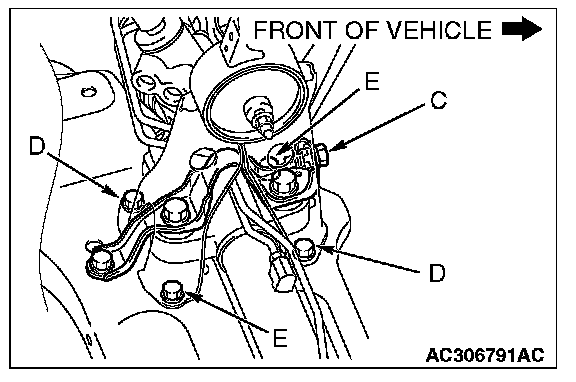 FRONT OF VEHICLE

E

C

D

D

E

AC306791AC