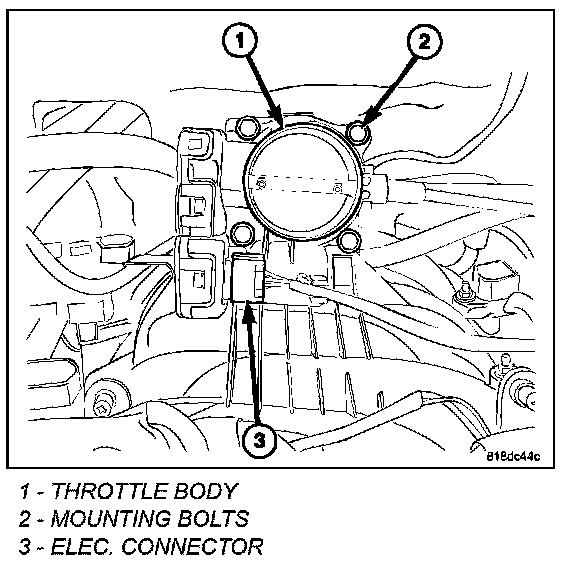 1
2
3
818dc44c

1 - THROTTLE BODY
2 - MOUNTING BOLTS
3 - ELEC. CONNECTOR