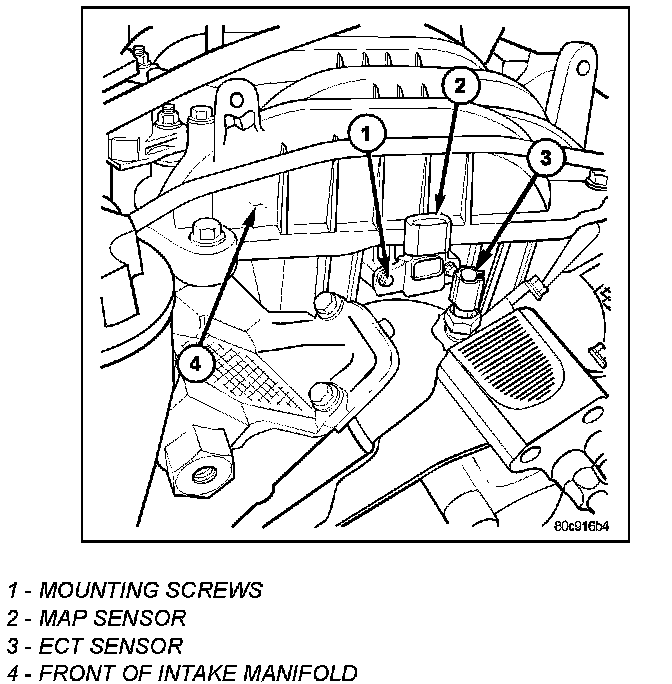 2

1

3

4

80c916b4

1 - MOUNTING SCREWS
2 - MAP SENSOR
3 - ECT SENSOR
4 - FRONT OF INTAKE MANIFOLD