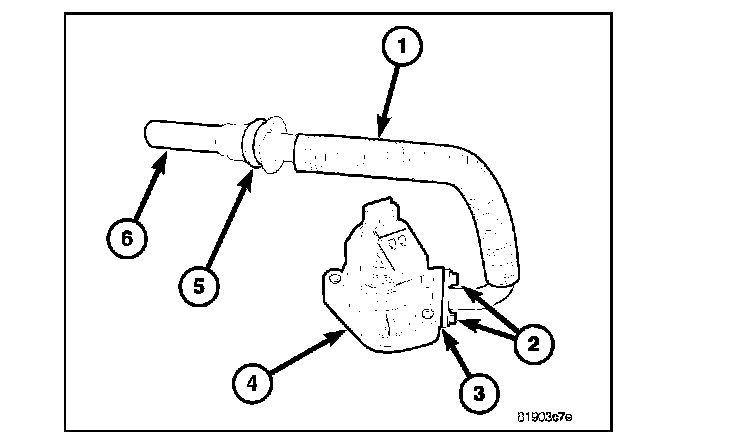 1
6
5
2
4
3
81903c7e