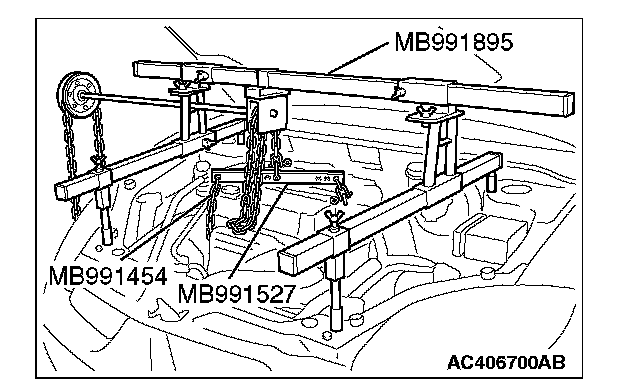 MB991895

MB991454

MB991527

AC406700AB