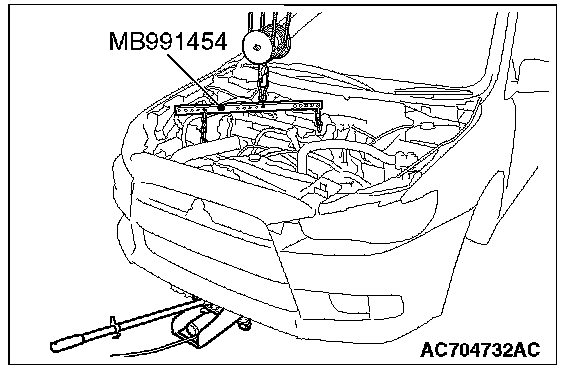 MB991454

AC704732AC