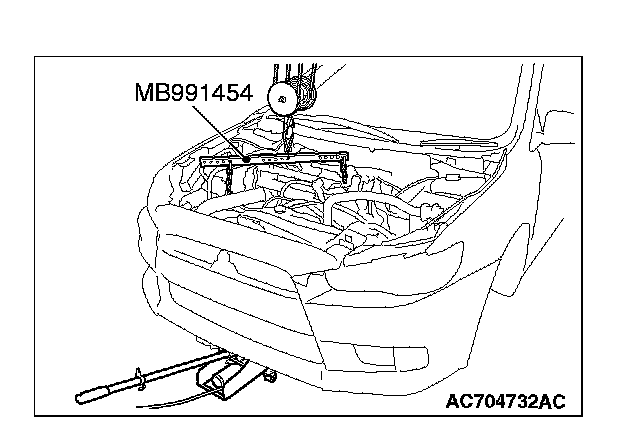 MB991454

AC704732AC